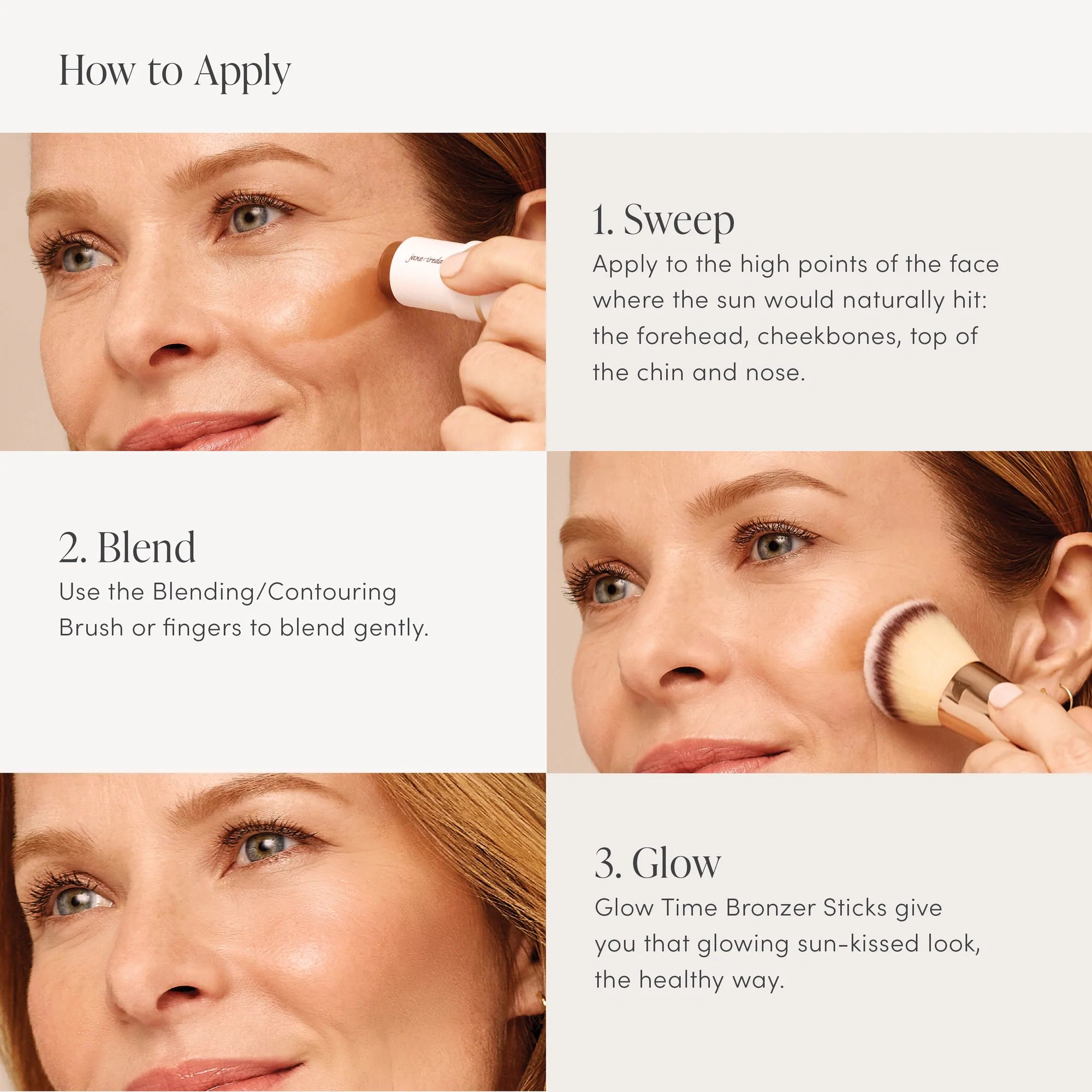 How to Apply

jane iredale

1. Sweep
Apply to the high points of the face where the sun would naturally hit: the forehead, cheekbones, top of the chin and nose.

2. Blend
Use the Blending/Contouring Brush or fingers to blend gently.

3. Glow
Glow Time Bronzer Sticks give you that glowing sun-kissed look, the healthy way.